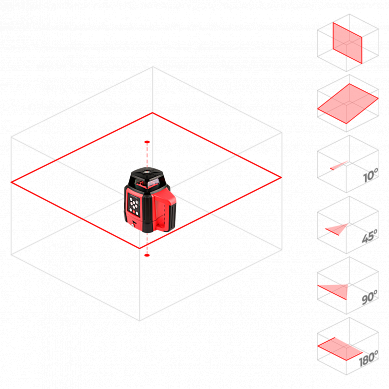 10°

45°

90°

180°